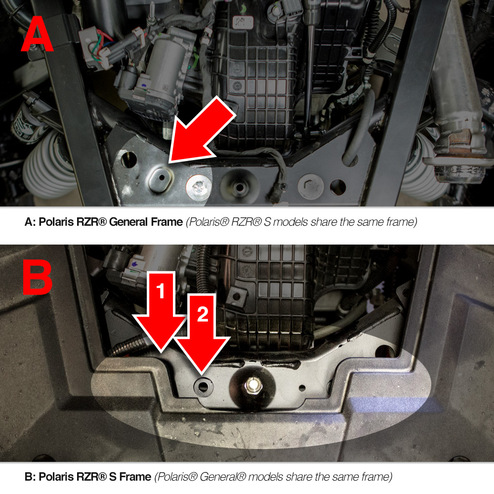 A

A: Polaris RZR® General Frame (Polaris® RZR® S models share the same frame)

B

1

2

B: Polaris RZR® S Frame (Polaris® General® models share the same frame)