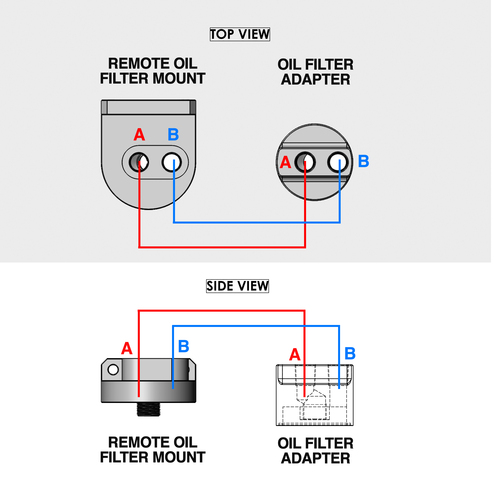 TOP VIEW

REMOTE OIL FILTER MOUNT

OIL FILTER ADAPTER

A B

A B

SIDE VIEW

A B

A B

REMOTE OIL FILTER MOUNT

OIL FILTER ADAPTER